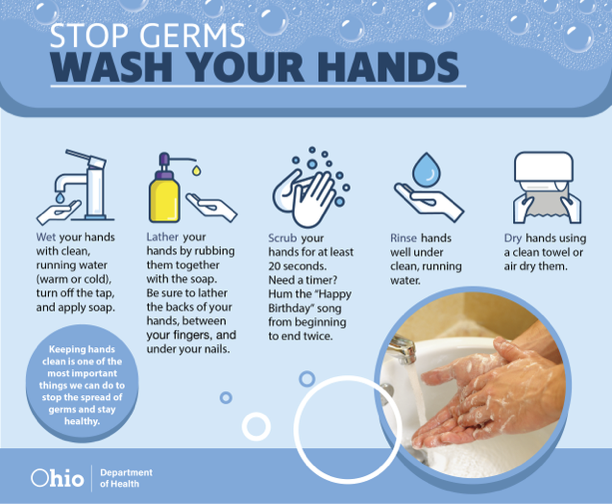 STOP GERMS
WASH YOUR HANDS

Wet your hands with clean, running water (warm or cold), turn off the tap, and apply soap.

Lather your hands by rubbing them together with the soap. Be sure to lather the backs of your hands, between your fingers, and under your nails.

Scrub your hands for at least 20 seconds. Need a timer? Hum the "Happy Birthday" song from beginning to end twice.

Rinse hands well under clean, running water.

Dry hands using a clean towel or air dry them.

Keeping hands clean is one of the most important things we can do to stop the spread of germs and stay healthy.

Ohio Department of Health